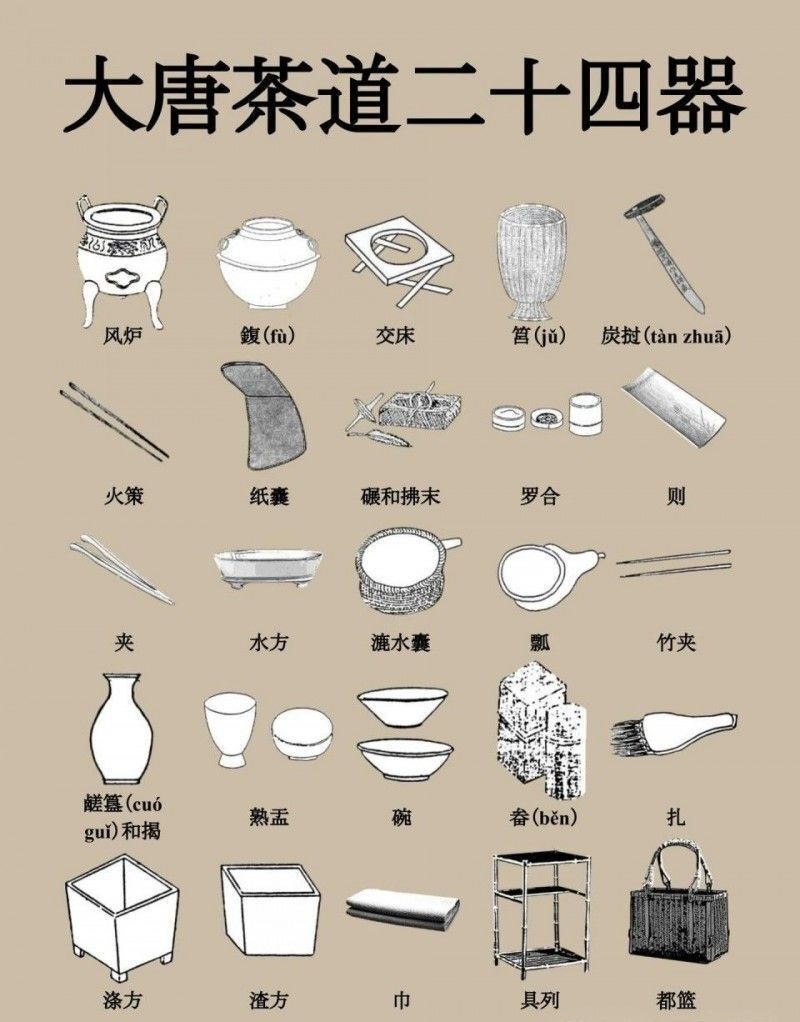 大唐茶道二十四器

风炉

鍑(fù)

交床

筥(jǔ)

炭挝(tàn zhuā)

火策

纸囊

碾和拂末

罗合

则

夹

水方

漉水囊

瓢

竹夹

鹾簋(cuó guǐ)和揭

熟盂

碗

畚(běn)

扎

涤方

渣方

巾

具列

都篮